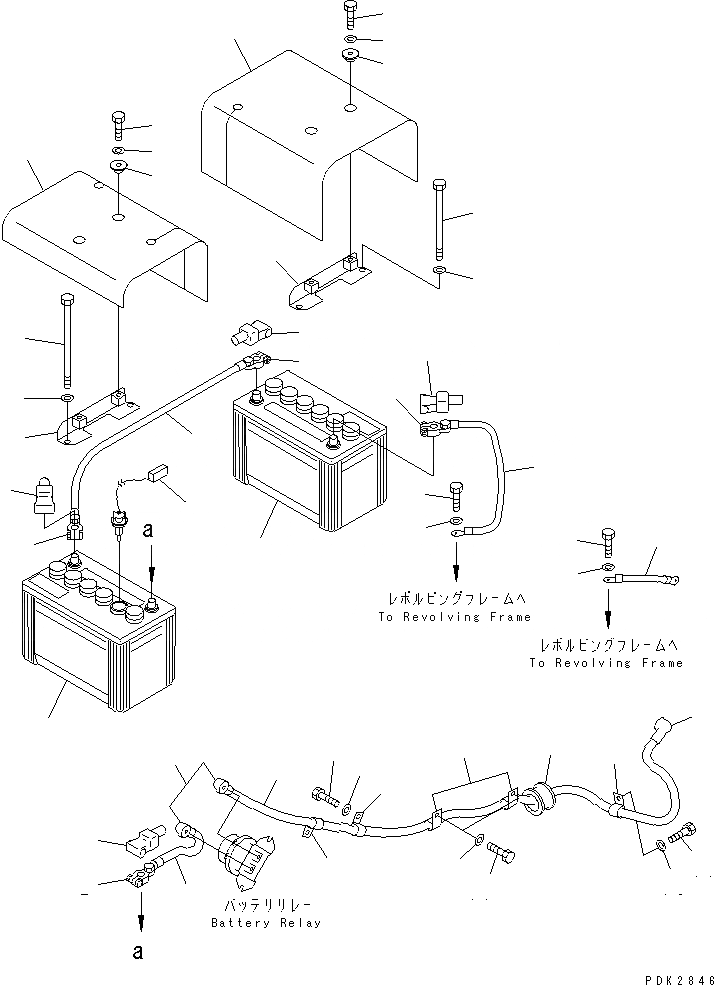 a

レボルビングフレームへ
To Revolving Frame

レボルビングフレームへ
To Revolving Frame

バッテリリレー
Battery Relay

a

PDK2846