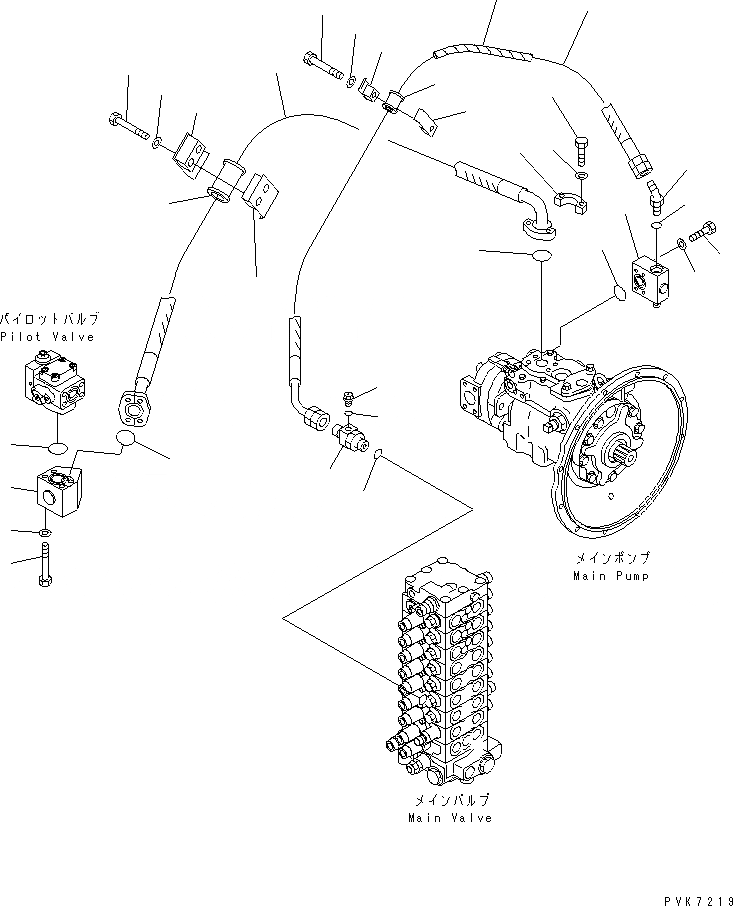 パイロットバルブ
Pilot Valve

メインポンプ
Main Pump

メインバルブ
Main Valve

PVK7219