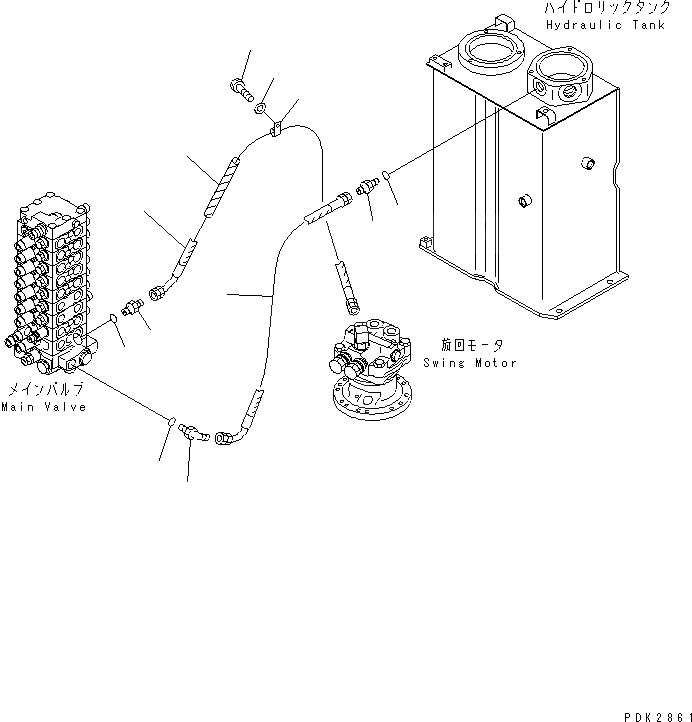 ハイドロリックタンク
Hydraulic Tank

旋回モータ
Swing Motor

メインバルブ
Main Valve

PDK2861