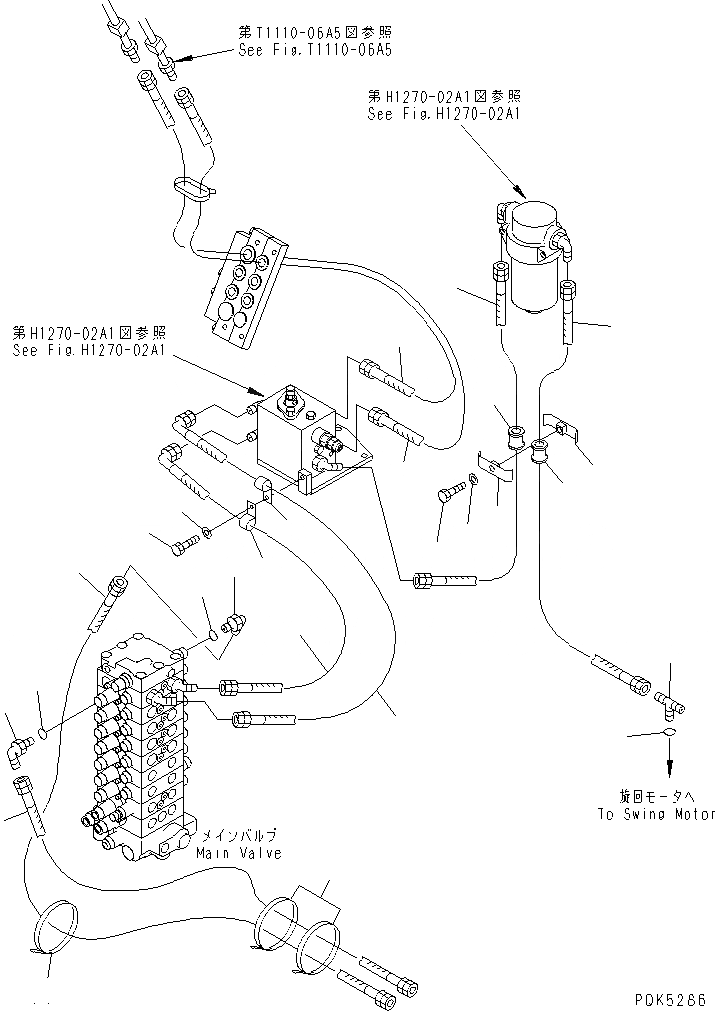 第T1110-06A5図参照
See Fig.T1110-06A5

第H1270-02A1図参照
See Fig.H1270-02A1

第H1270-02A1図参照
See Fig.H1270-02A1

旋回モータへ
To Swing Motor

メインバルブ
Main Valve

PDK5286