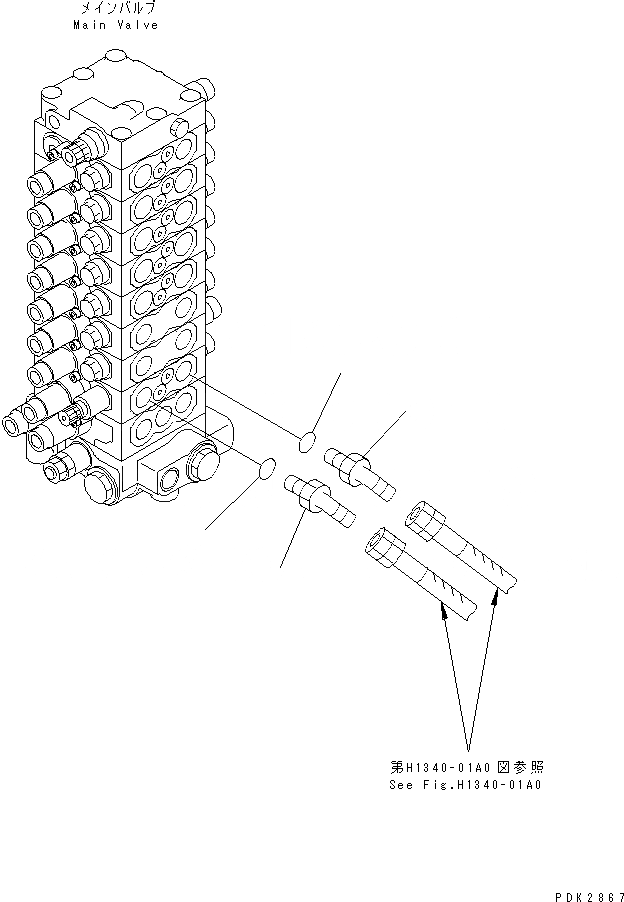 メインバルブ
Main Valve

第H1340-01A0図参照
See Fig.H1340-01A0

PDK2867