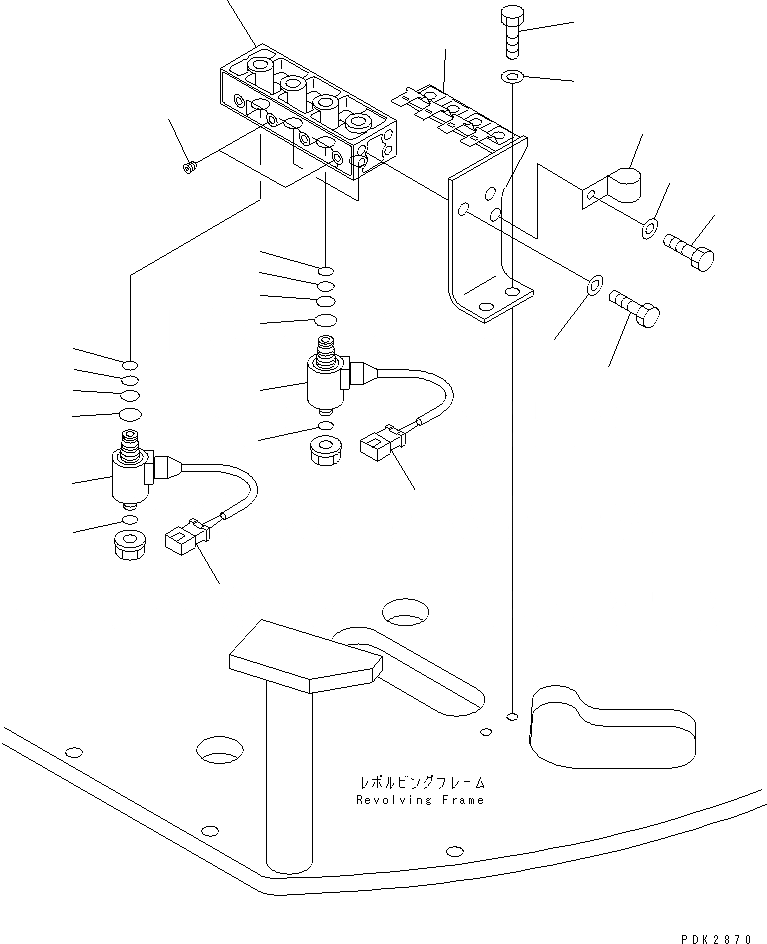 レボルビングフレーム
Revolving Frame

PDK2870