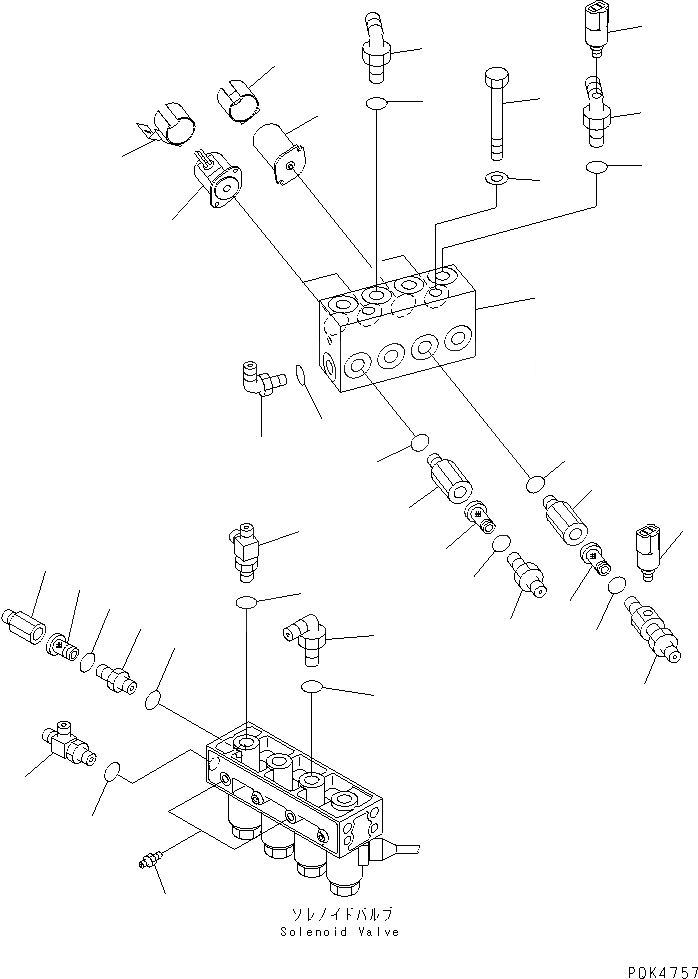 ソレノイドバルブ
Solenoid Valve

PDK4757