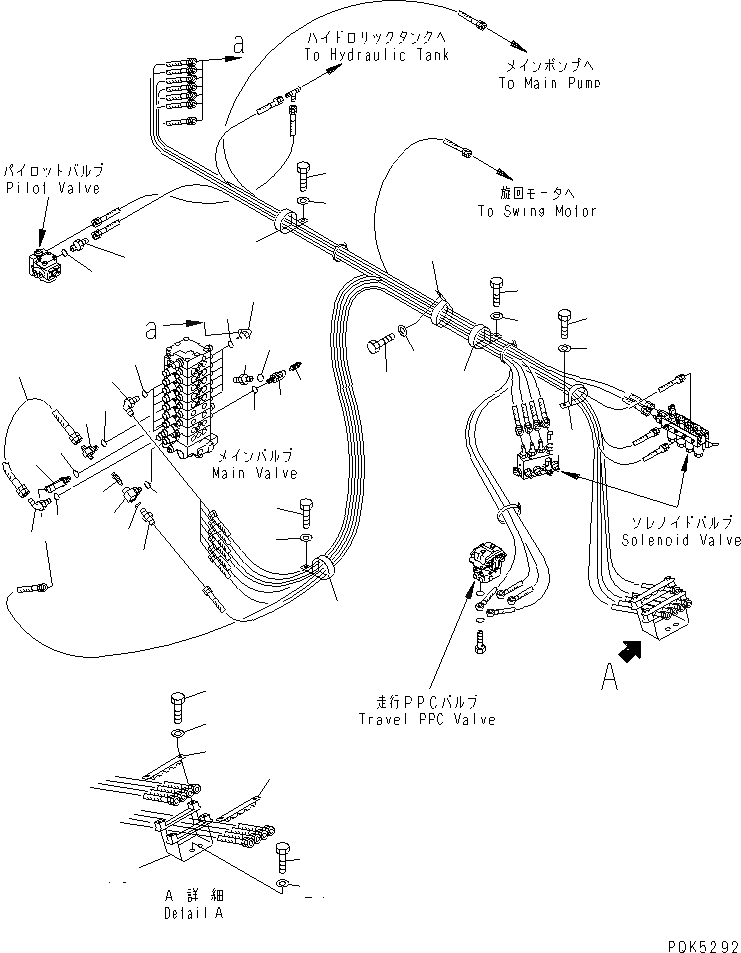 a

ハイドロリックタンクへ
To Hydraulic Tank

メインポンプへ
To Main Pump

パイロットバルブ
Pilot Valve

旋回モータへ
To Swing Motor

a

メインバルブ
Main Valve

ソレノイドバルブ
Solenoid Valve

A

走行PPCバルブ
Travel PPC Valve

A 詳細
Detail A

PDK5292