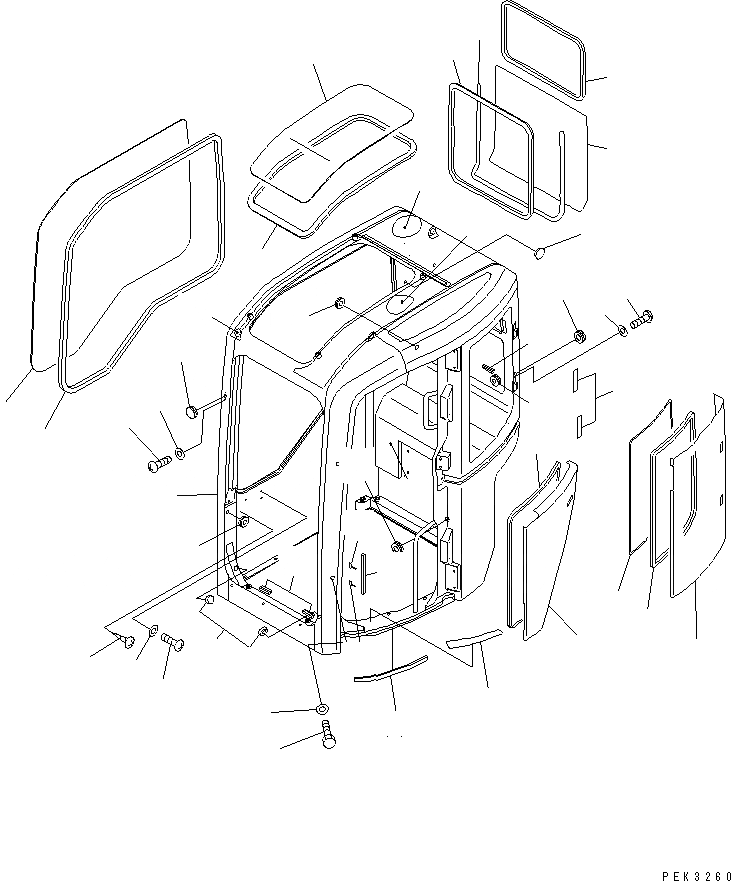 PEK3260