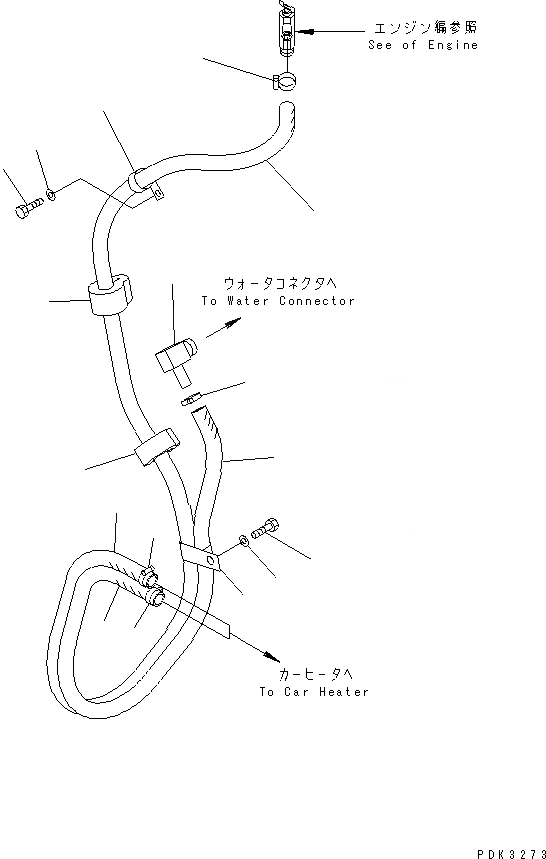 エンジン編参照
See of Engine

ウォータコネクタへ
To Water Connector

カーヒータへ
To Car Heater

PDK3273