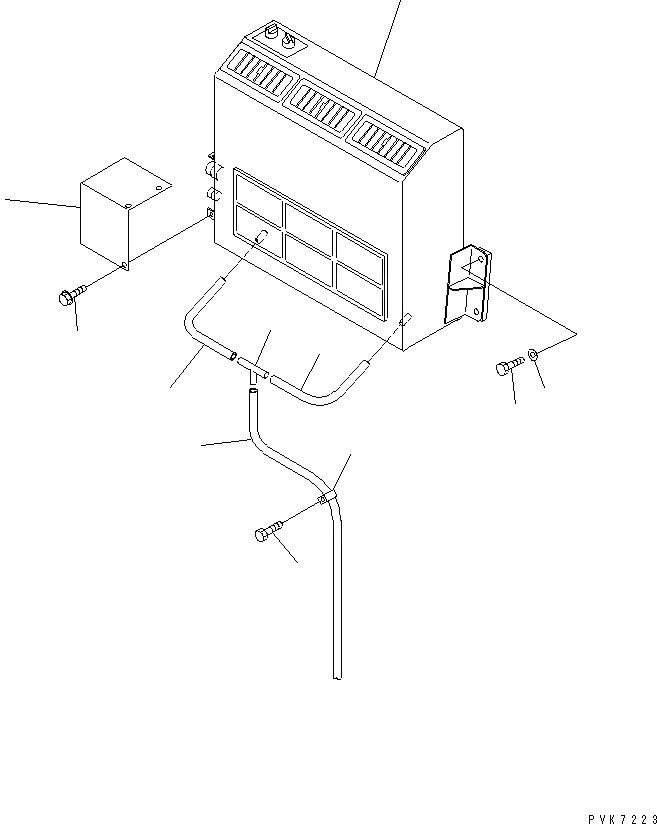 PVK7223