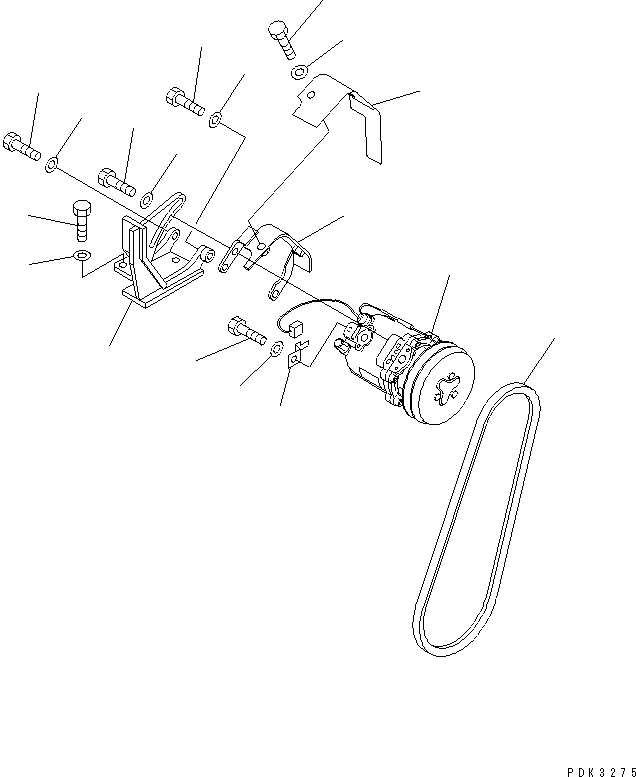 PDK3275