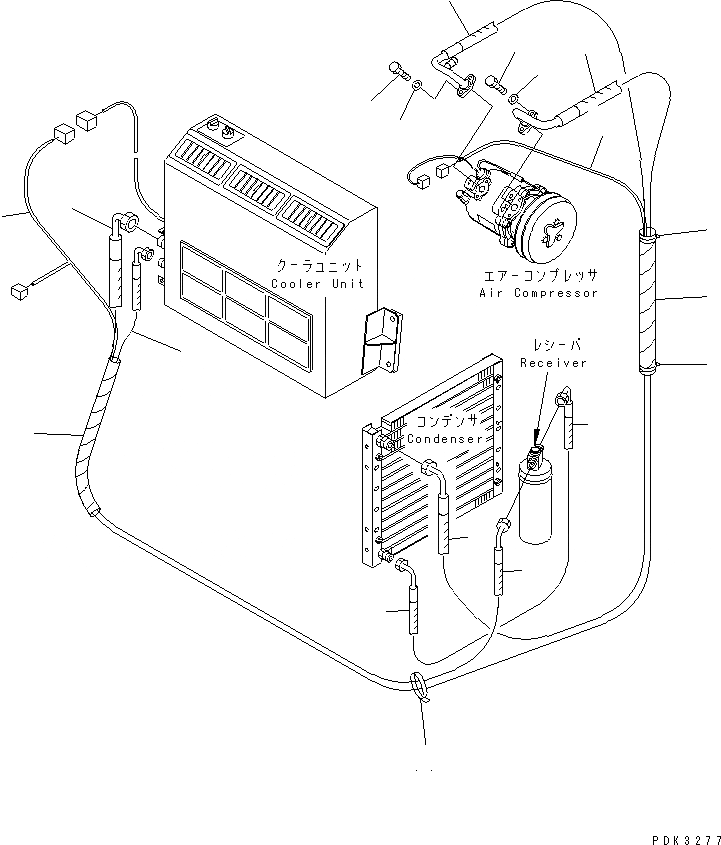 クーラユニット
Cooler Unit

エアーコンプレッサ
Air Compressor

レシーバ
Receiver

コンデンサ
Condenser

PDK3277