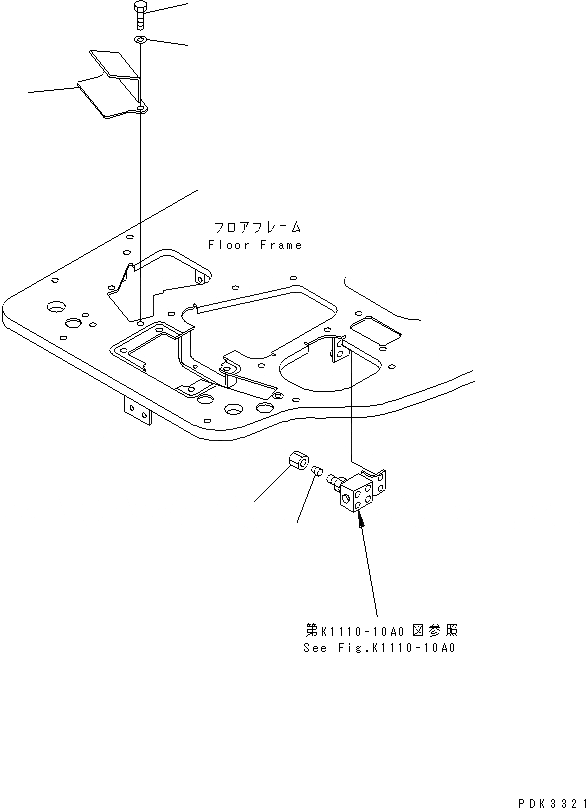 フロアフレーム
Floor Frame

第K1110-10A0 図参照
See Fig.K1110-10A0

PDK3321