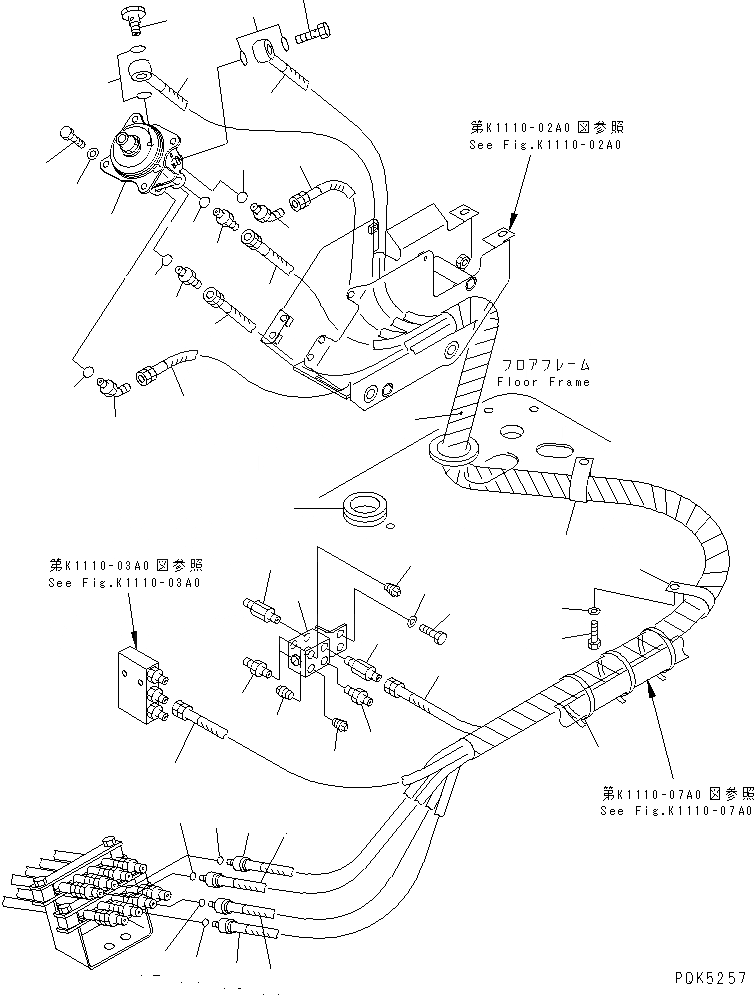 第K1110-02A0 図参照
See Fig.K1110-02A0

フロアフレーム
Floor Frame

第K1110-03A0 図参照
See Fig.K1110-03A0

第K1110-07A0 図参照
See Fig.K1110-07A0

PDK5257