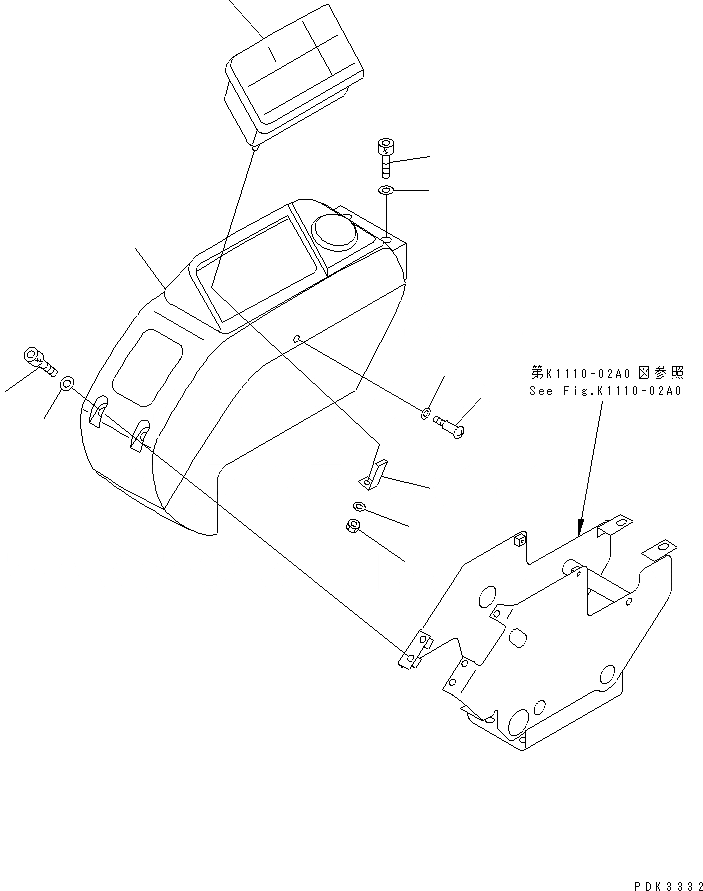 第K1110-02A0図参照
See Fig.K1110-02A0

PDK3332