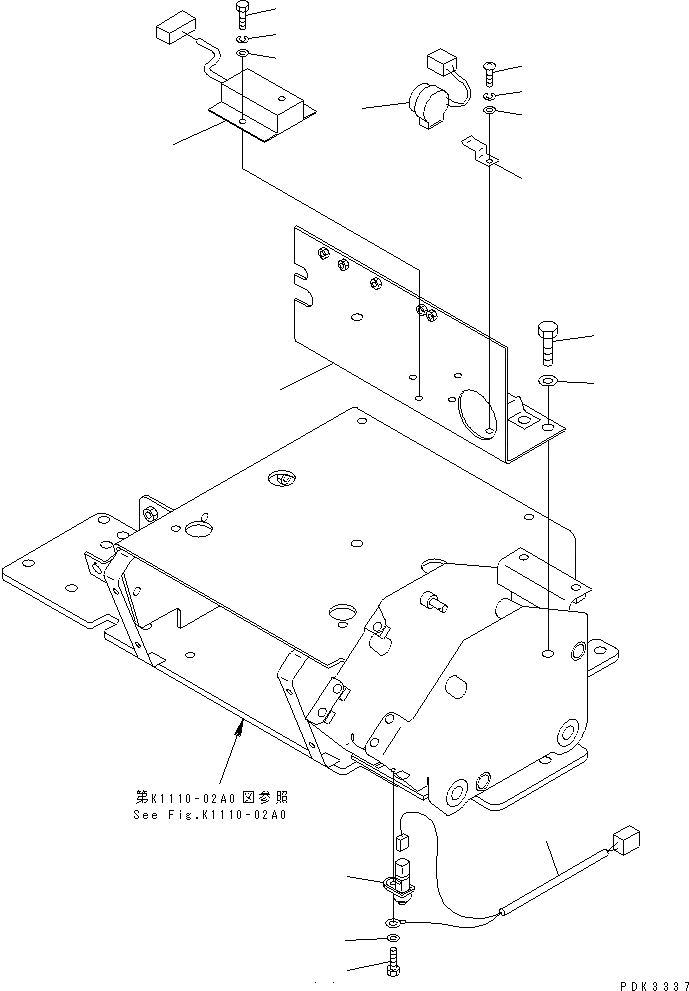 第K1110-02A0図参照
See Fig.K1110-02A0

PDK3337