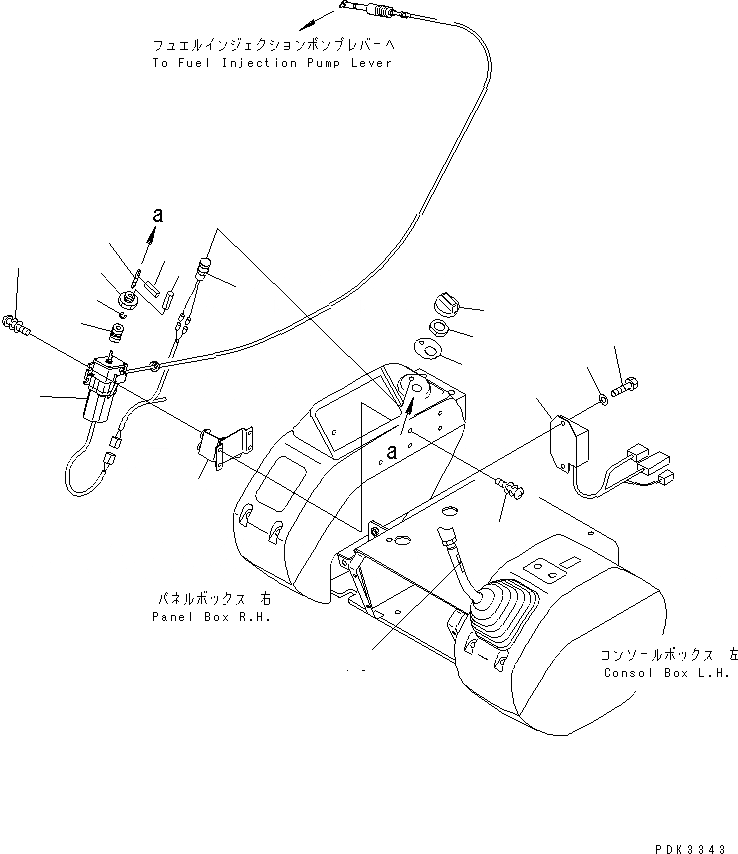 フュエルインジェクションポンプレバーへ
To Fuel Injection Pump Lever

a

a

パネルボックス 右
Panel Box R.H.

コンソールボックス 左
Consol Box L.H.

PDK3343