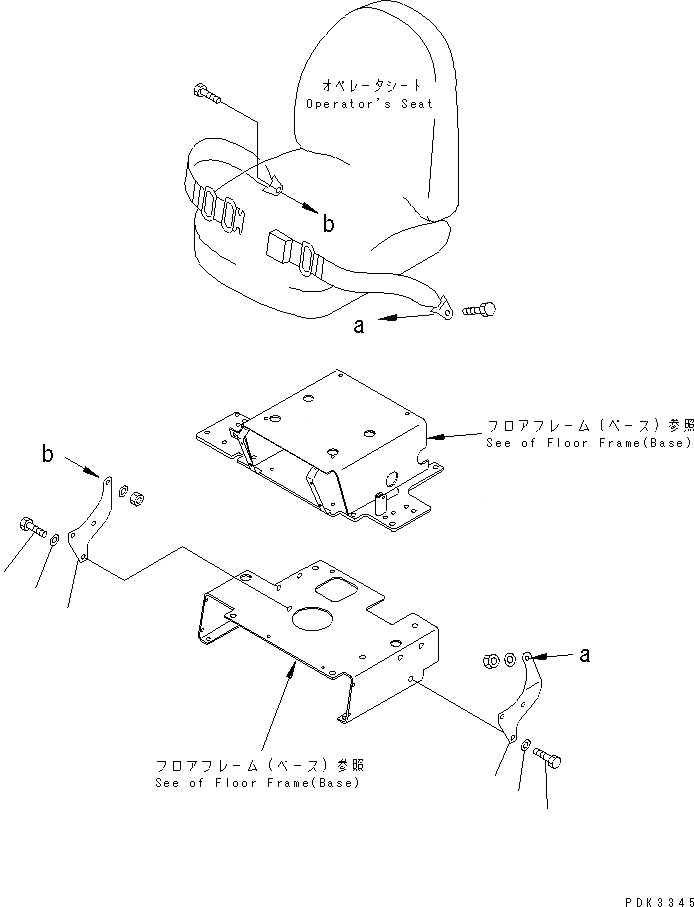 オペレータシート
Operator's Seat

b

a

フロアフレーム(ベース)参照
See of Floor Frame(Base)

b

a

フロアフレーム(ベース)参照
See of Floor Frame(Base)

PDK3345