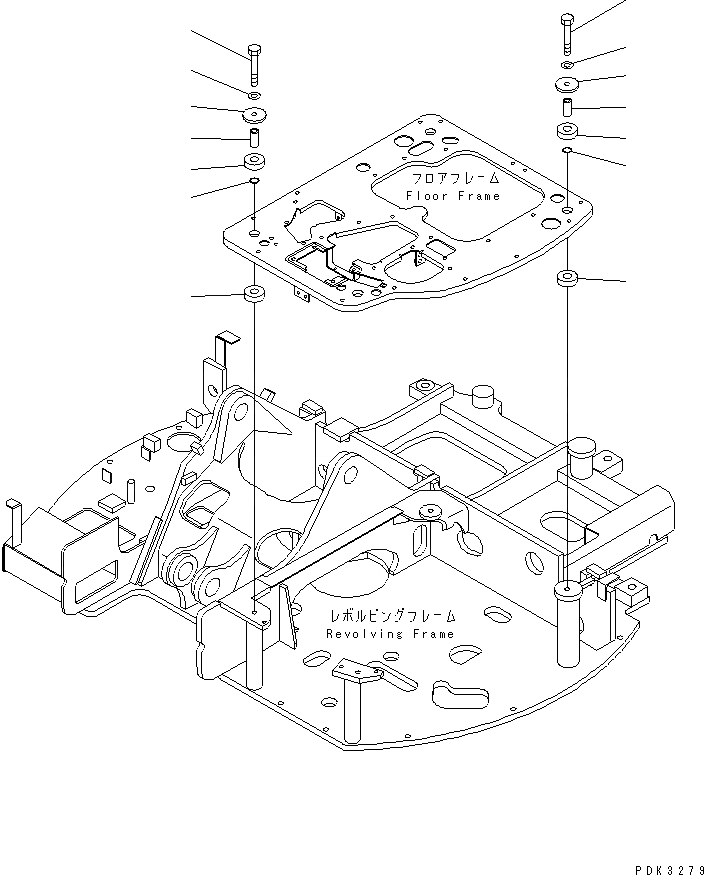 フロアフレーム
Floor Frame

レボルビングフレーム
Revolving Frame

PDK3279