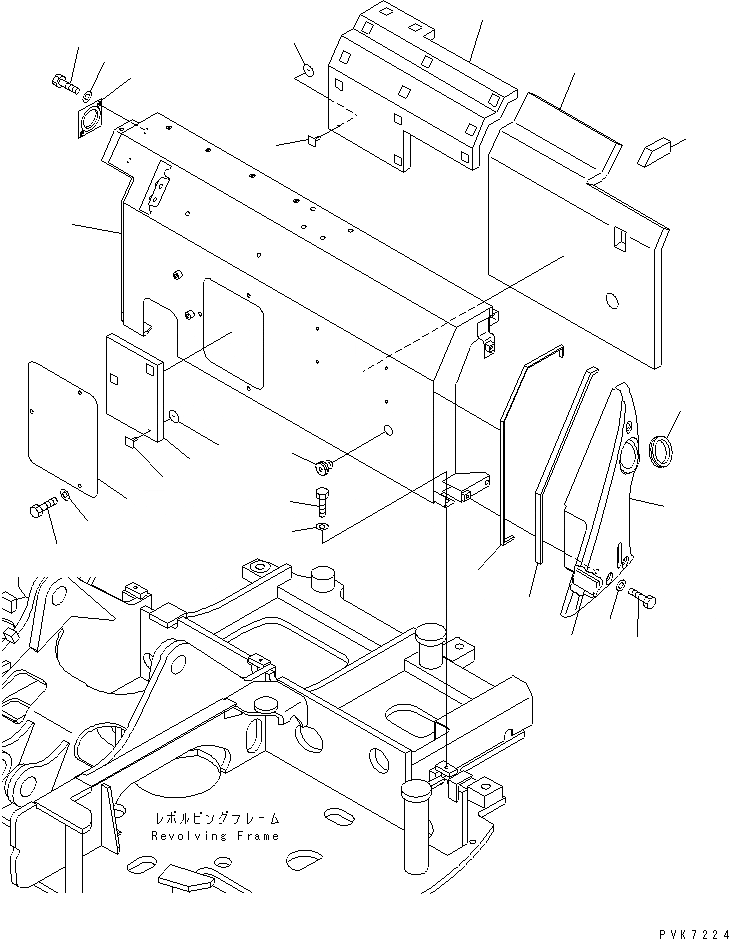 レボルビングフレーム
Revolving Frame

PVK7224