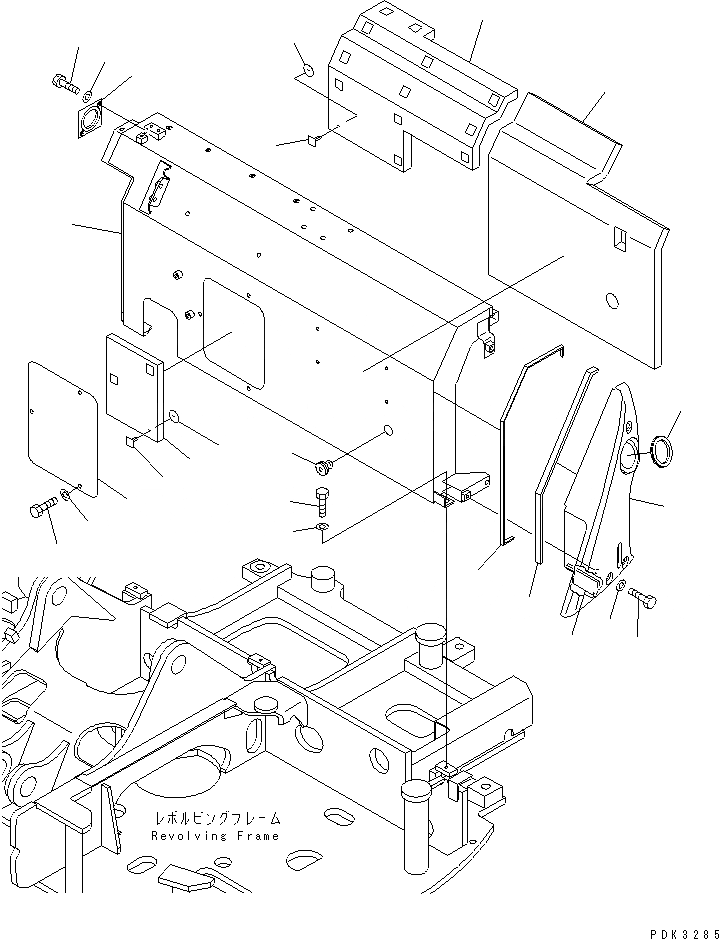 レボルビングフレーム
Revolving Frame

PDK3285