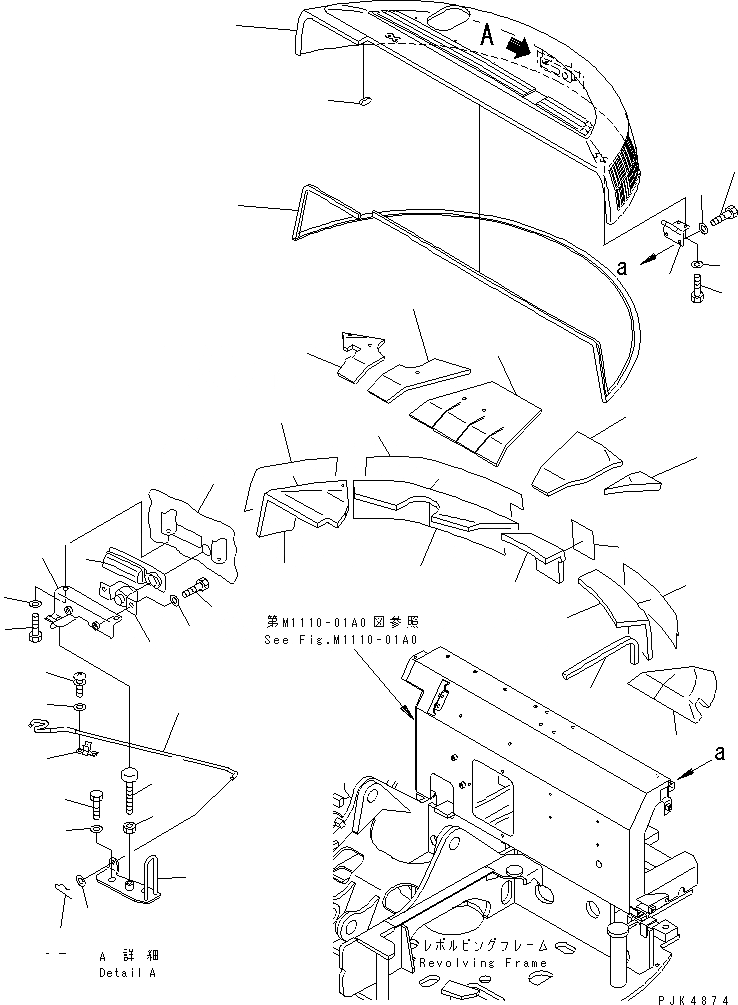 A

a

第M1110-01A0図参照
See Fig.M1110-01A0

a

A 詳細
Detail A

レボルビングフレーム
Revolving Frame

PJK4874