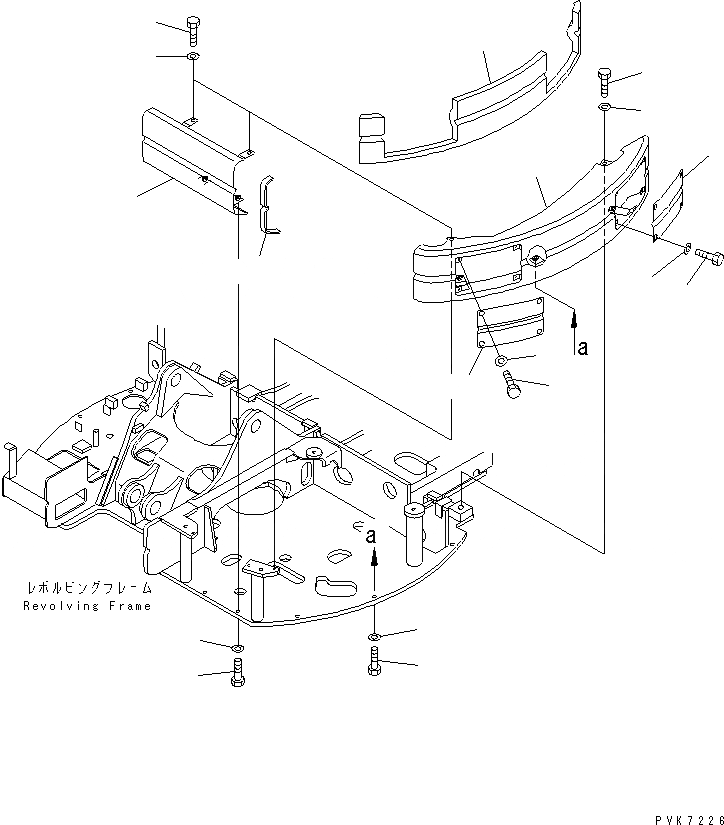 a

a

レボルビングフレーム
Revolving Frame

PVK7226