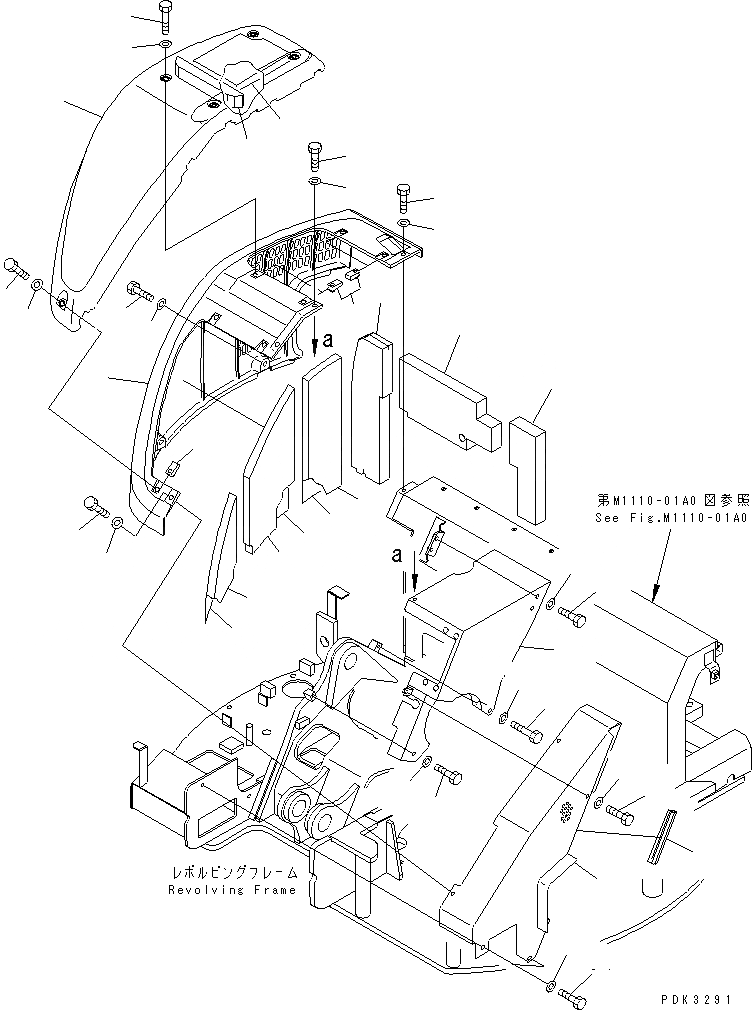 a

a

第M1110-01A0 図参照
See Fig.M1110-01A0

レボルビングフレーム
Revolving Frame

PDK3291