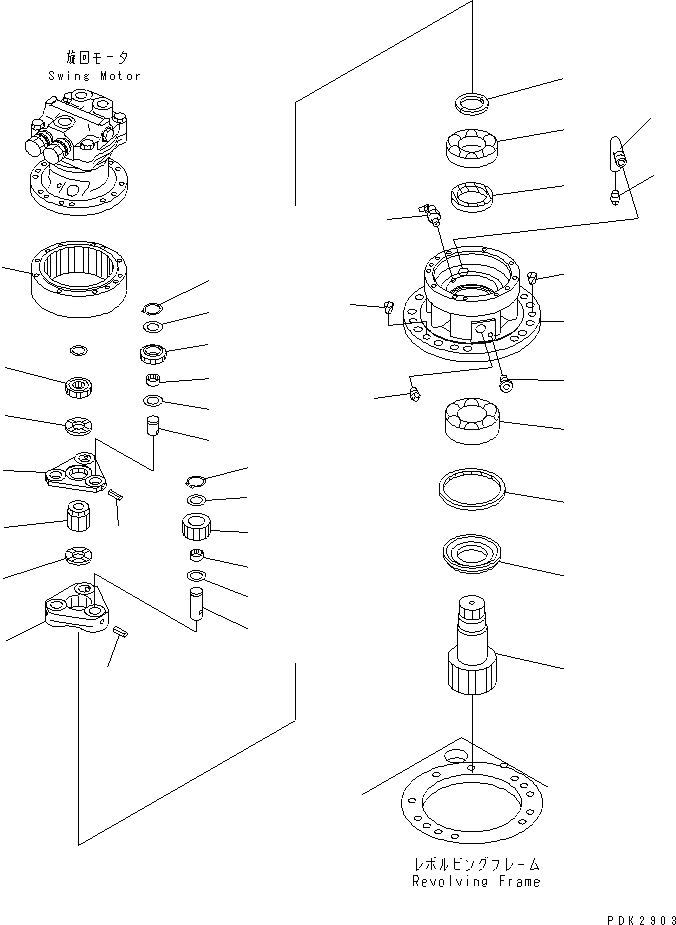 旋回モータ
Swing Motor

レボルビングフレーム
Revolving Frame

PDK2903