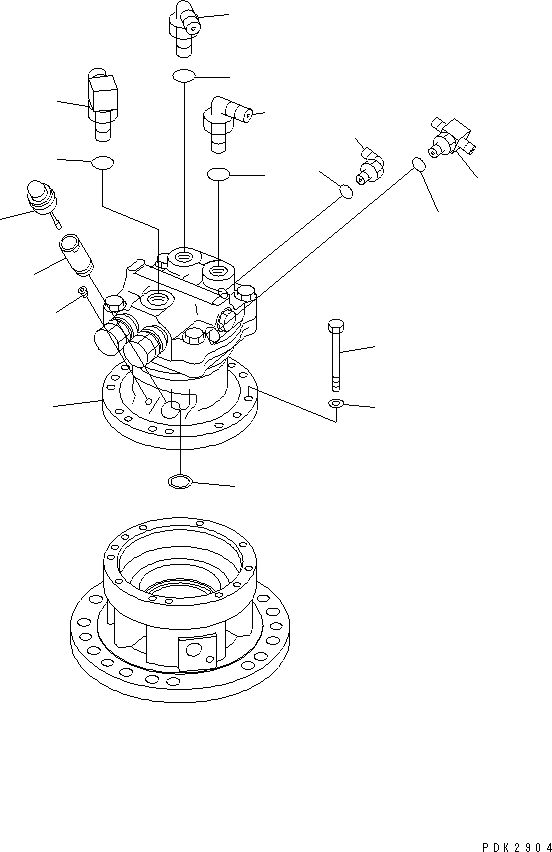 PDK2904