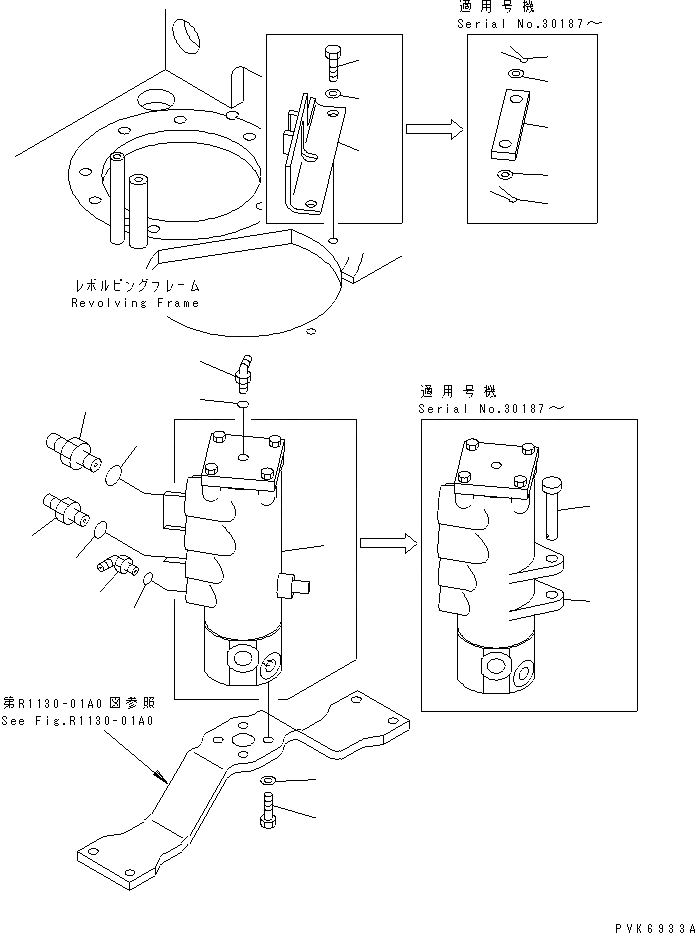 適用号機
Serial No.30187～

レボルビングフレーム
Revolving Frame

適用号機
Serial No.30187～

第R1130-01A0図参照
See Fig.R1130-01A0

PVK6933A