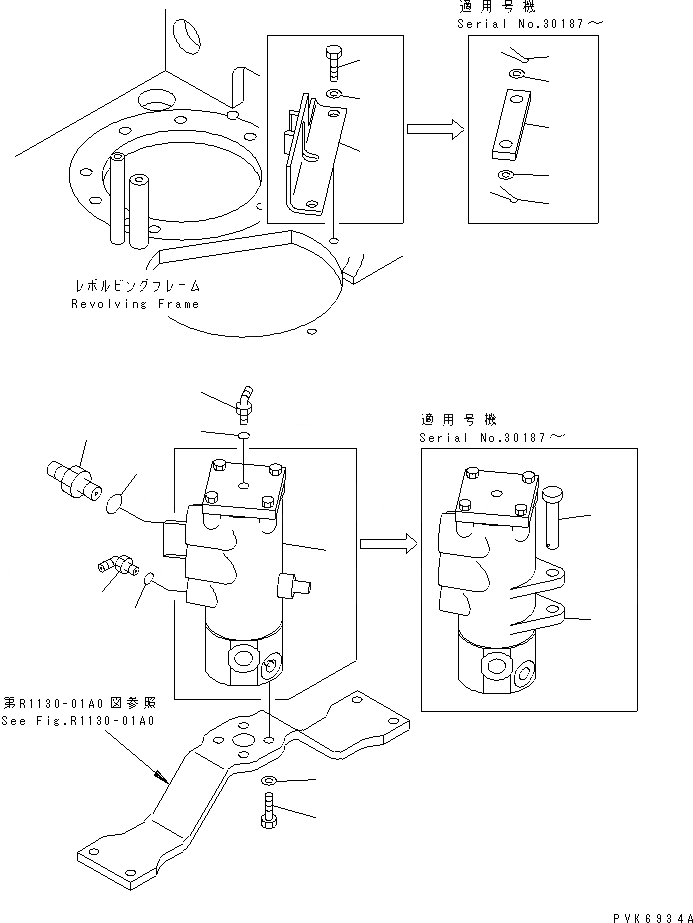 適用号機
Serial No.30187～

レボルビングフレーム
Revolving Frame

適用号機
Serial No.30187～

第R1130-01A0図参照
See Fig.R1130-01A0

PVK6934A