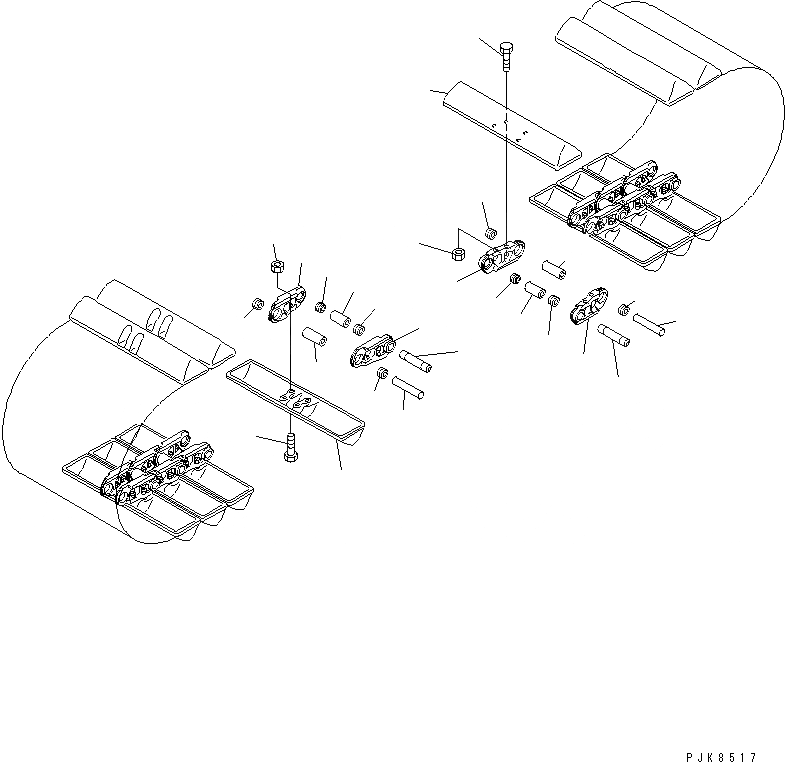 PJK8517