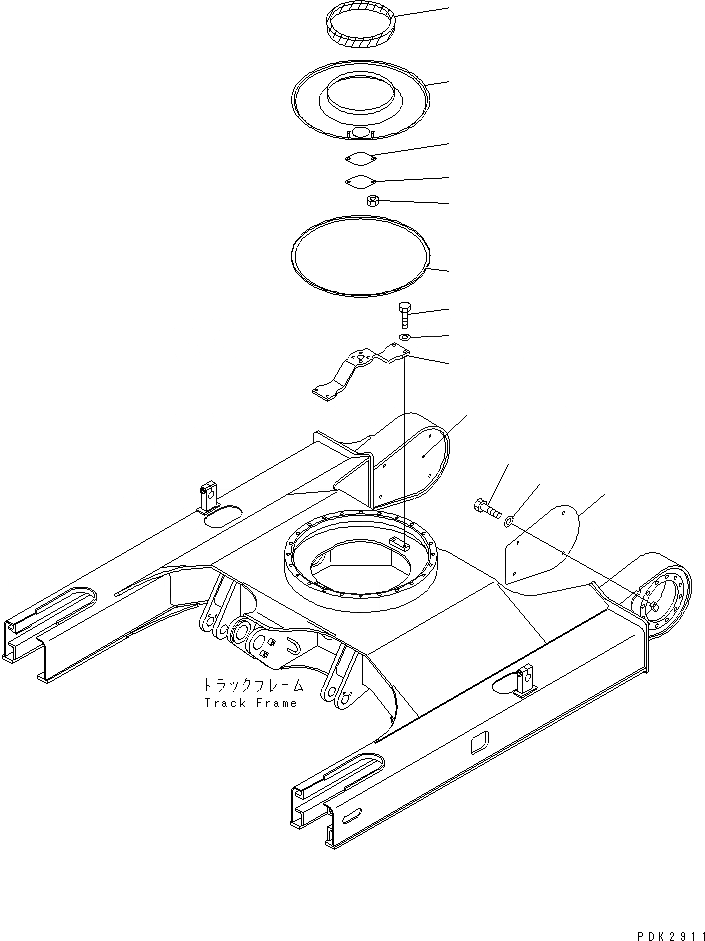 トラックフレーム
Track Frame

PDK2911