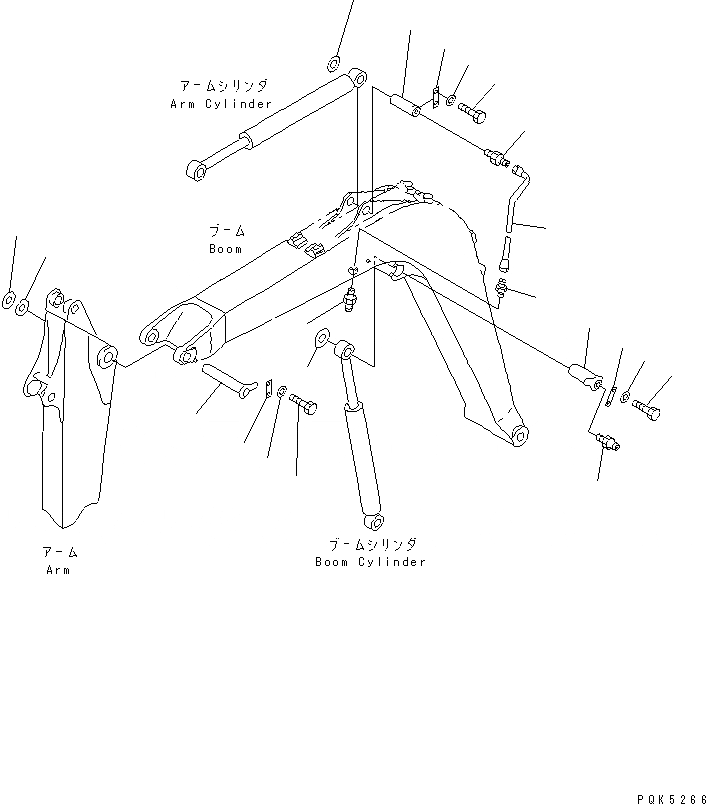 アームシリンダ
Arm Cylinder

ブーム
Boom

アーム
Arm

ブームシリンダ
Boom Cylinder

PQK5266