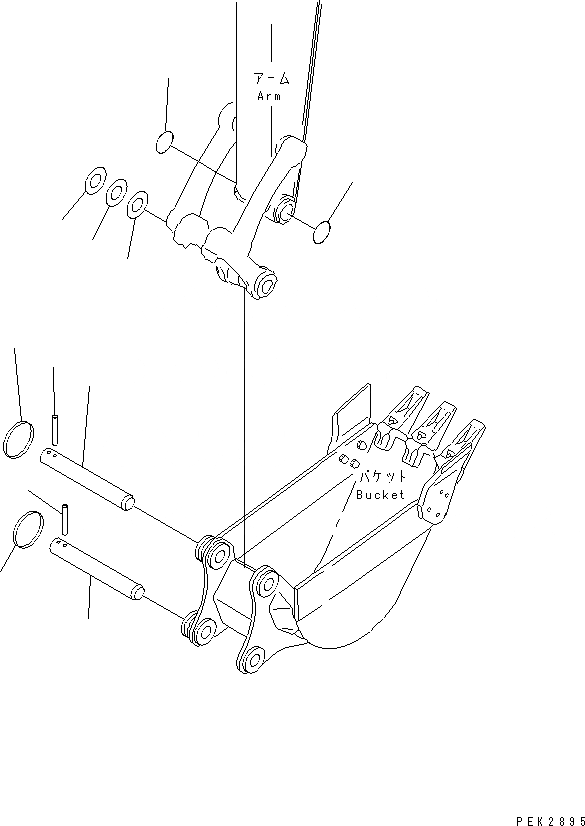 アーム
Arm

バケット
Bucket

PEK2895