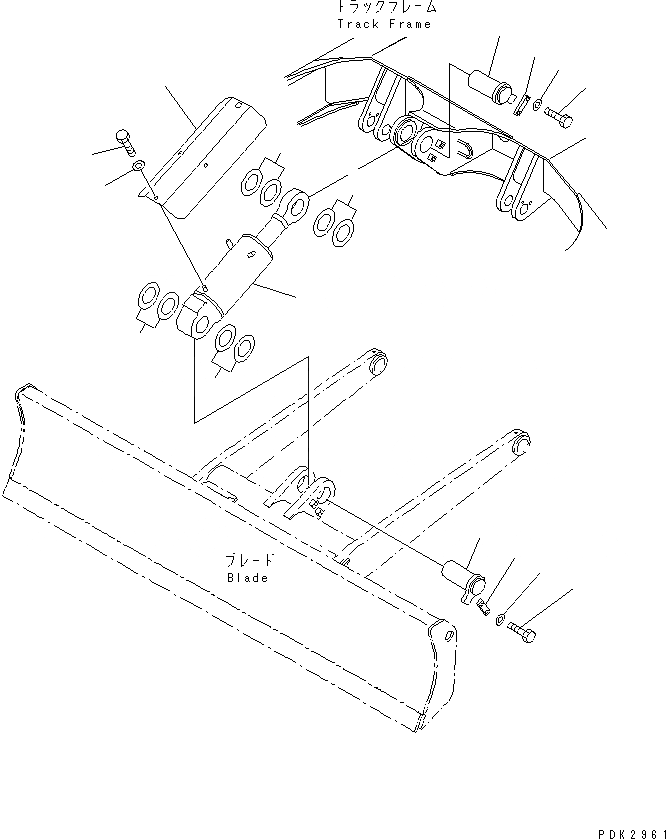 トラックフレーム
Track Frame

ブレード
Blade

PDK2961