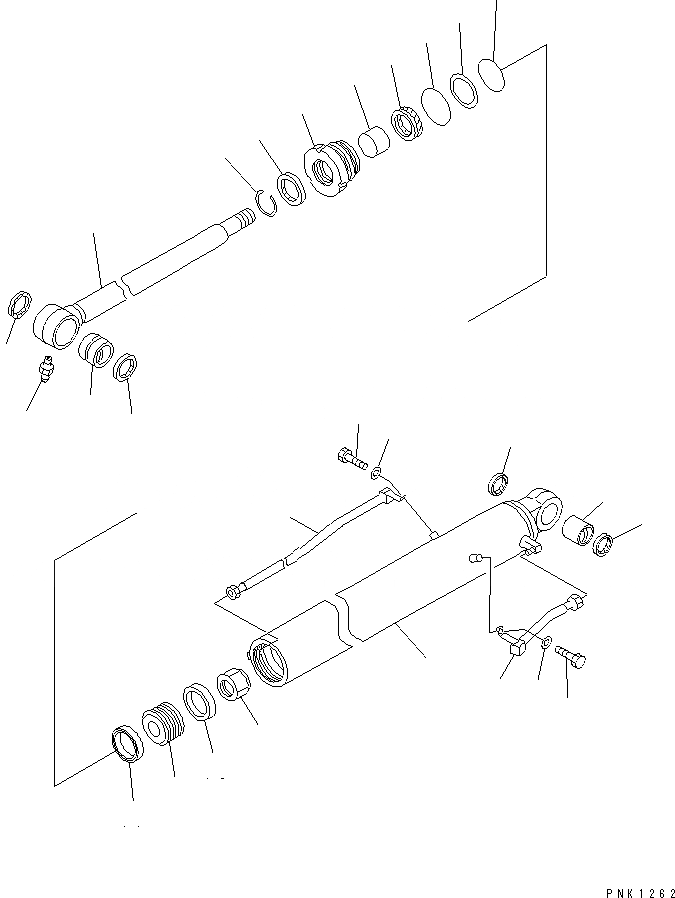 PNK1262