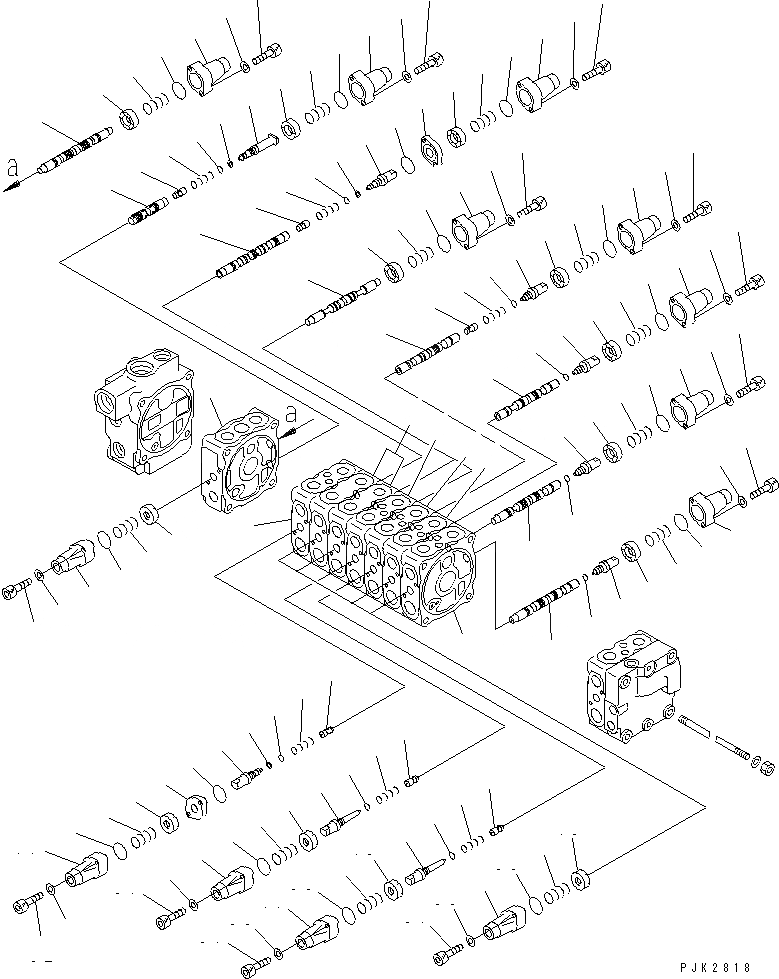 a

a

PJK2818