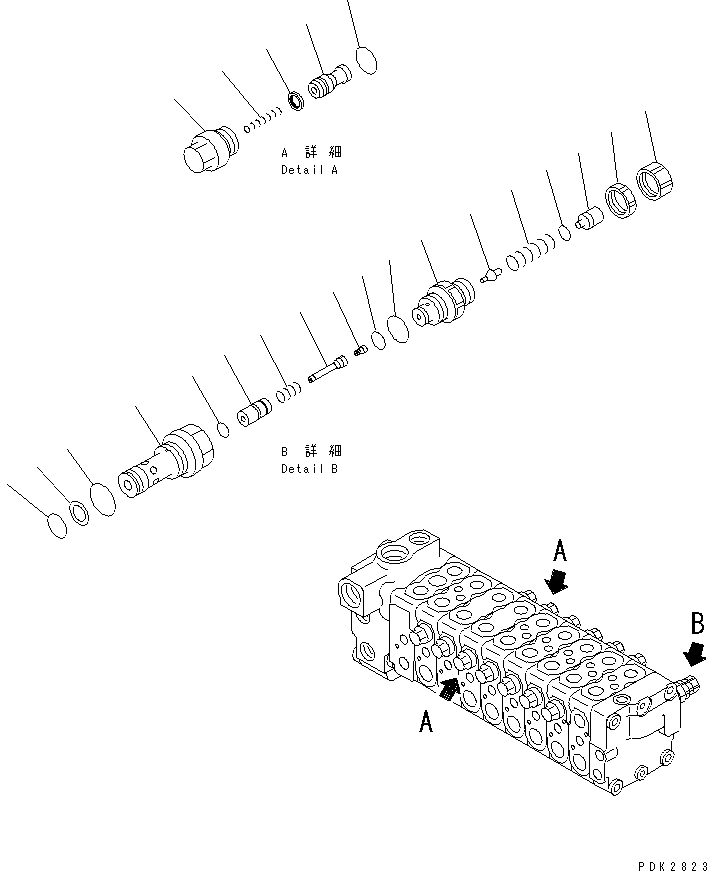 A 詳 細
Detail A

B 詳 細
Detail B

A

B

A

PDK2823