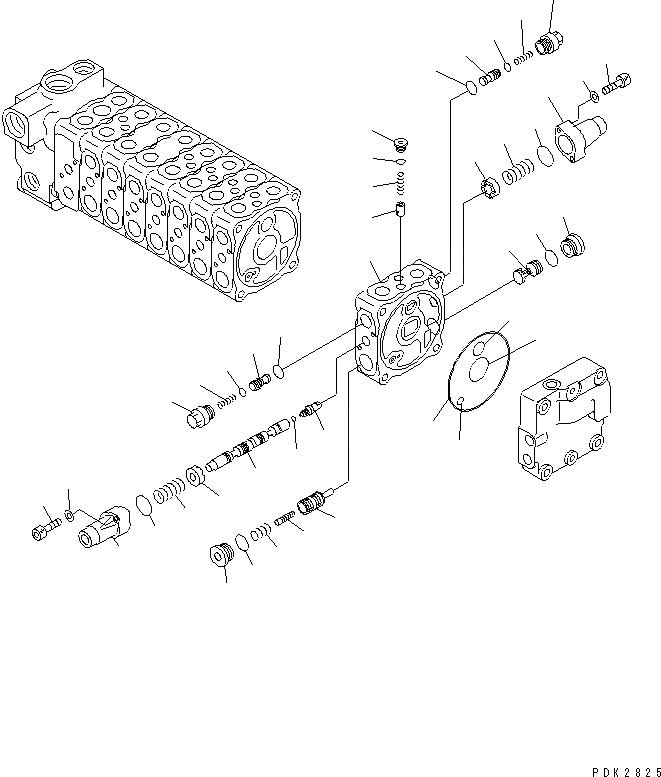 PDK2825