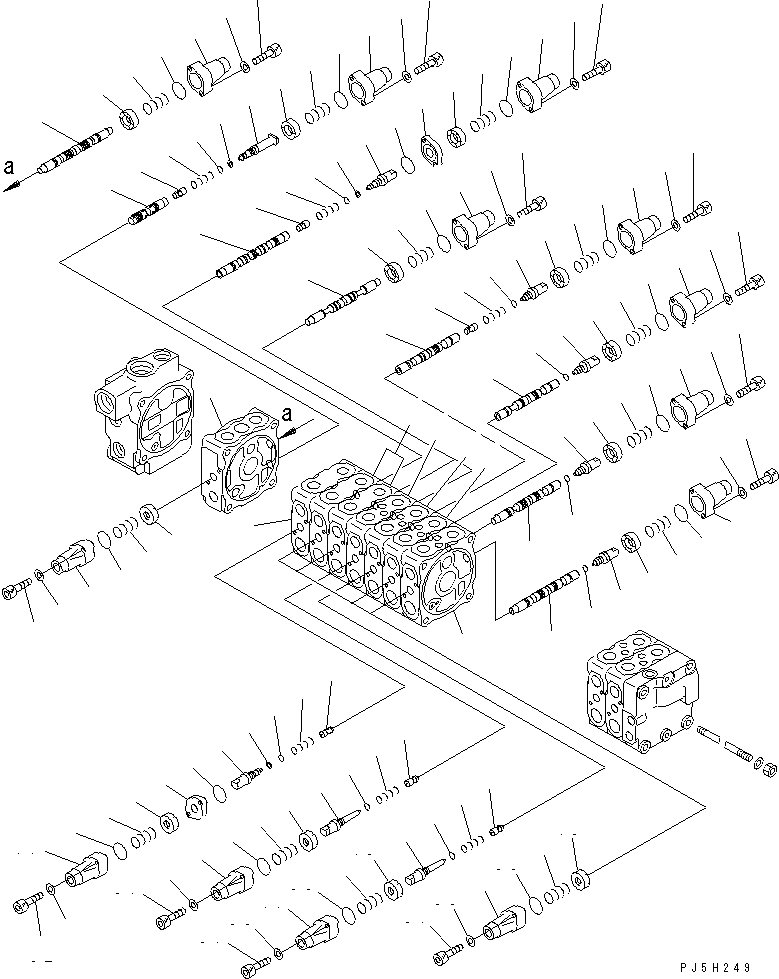 a

a

PJ5H249