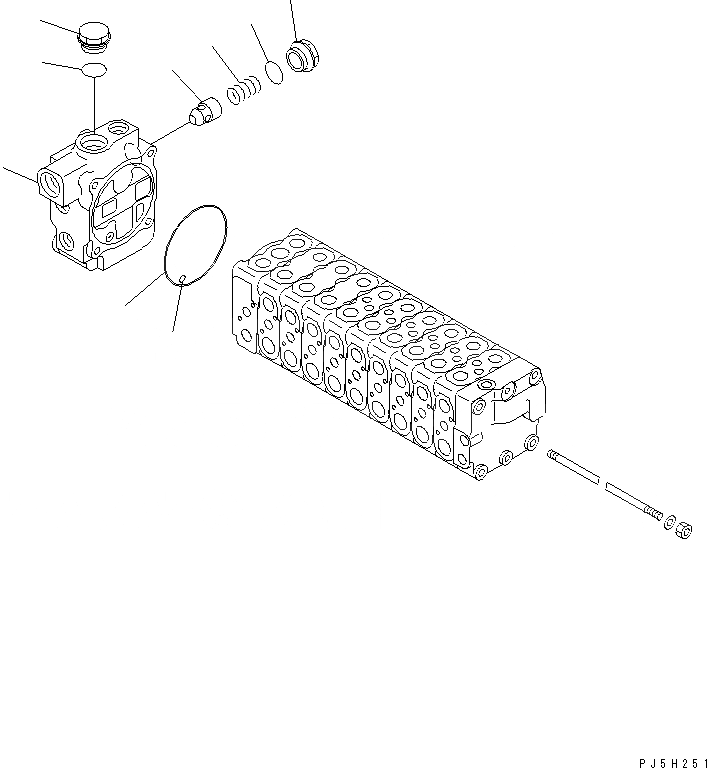 PJ5H251