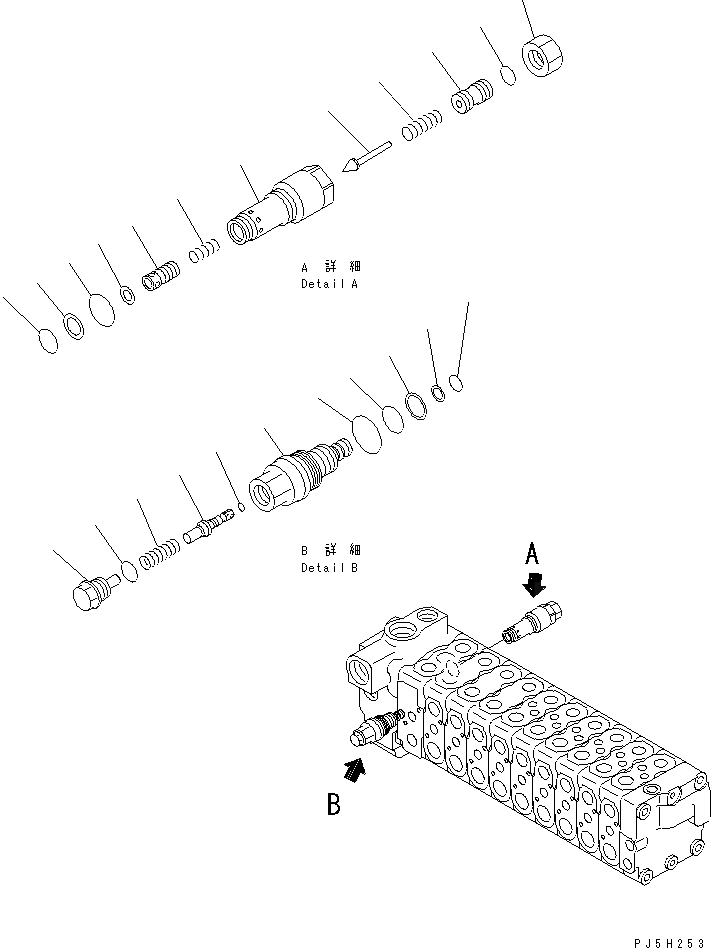 A 詳 細
Detail A

B 詳 細
Detail B

A

B

PJ5H253