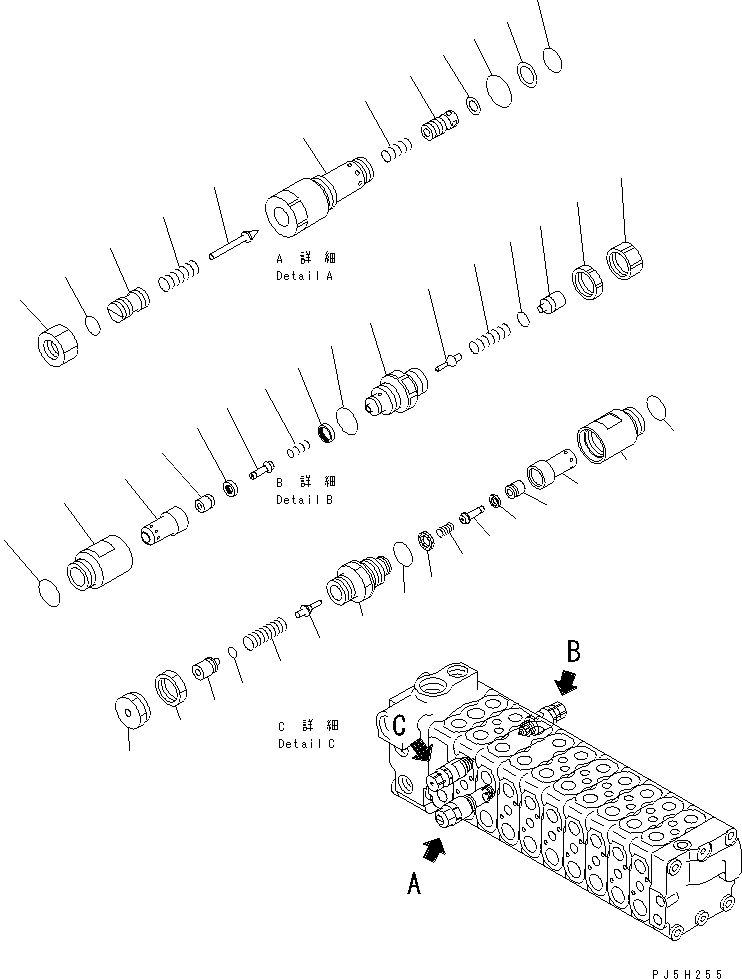 A 詳 細
Detail A

B 詳 細
Detail B

C 詳 細
Detail C

B

C

A

PJ5H255