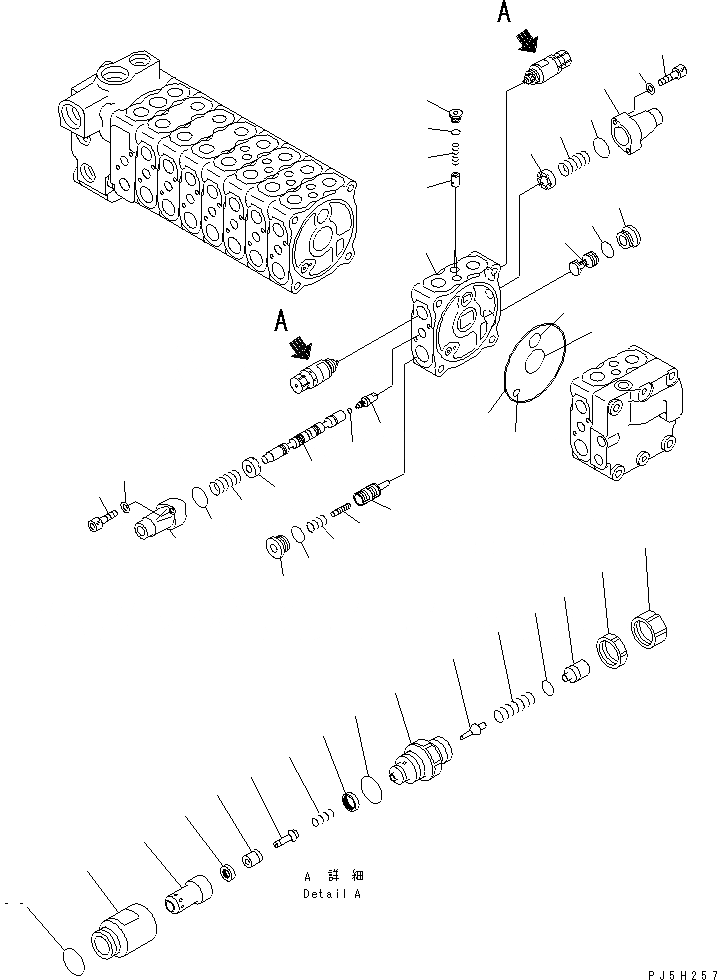 A

A

A 詳細
Detail A

PJ5H257