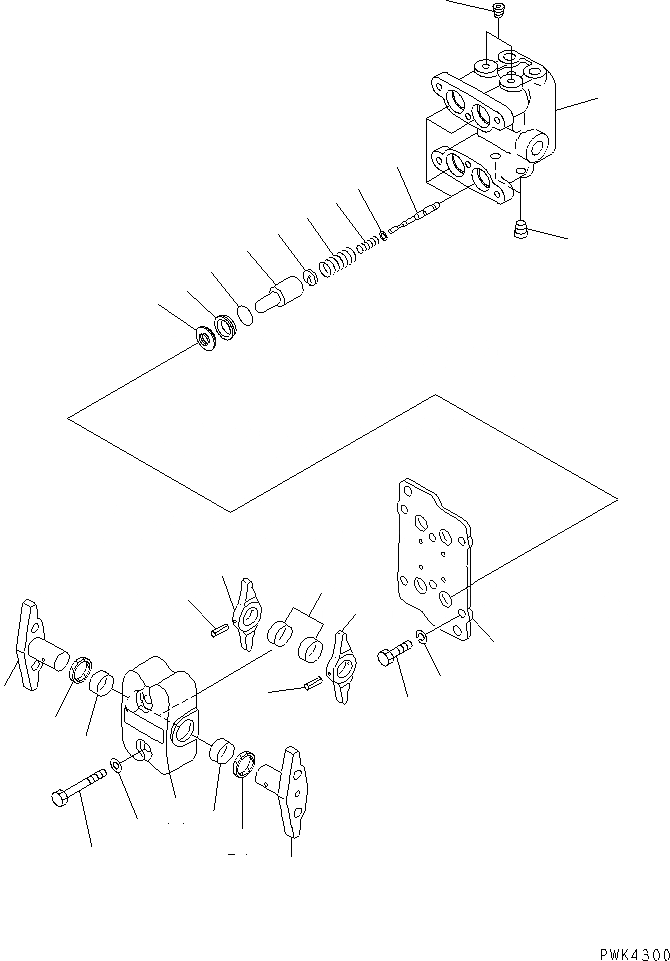 PWK4300