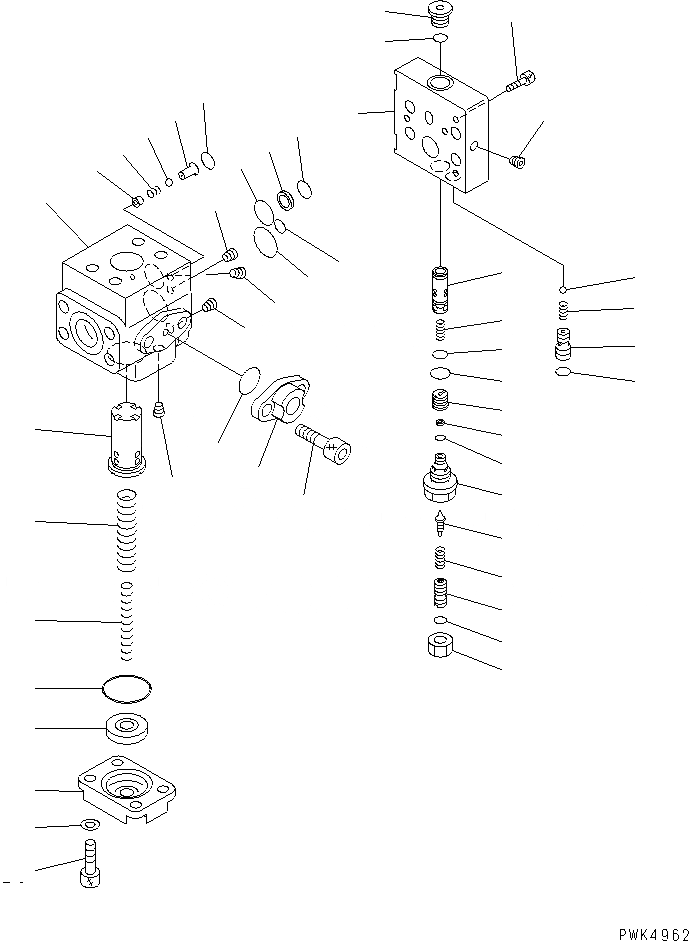 PWK4962