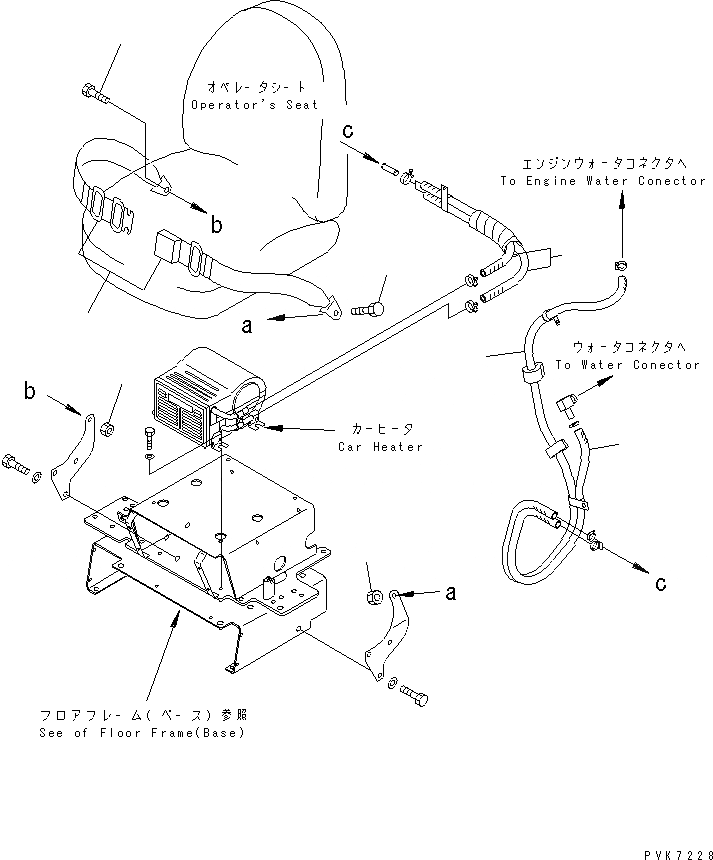 オペレータシート
Operator's Seat

c

エンジンウォータコネクタへ
To Engine Water Conector

b

a

ウォータコネクタへ
To Water Conector

b

カーヒータ
Car Heater

c

a

フロアフレーム(ベース)参照
See of Floor Frame(Base)

PVK7228