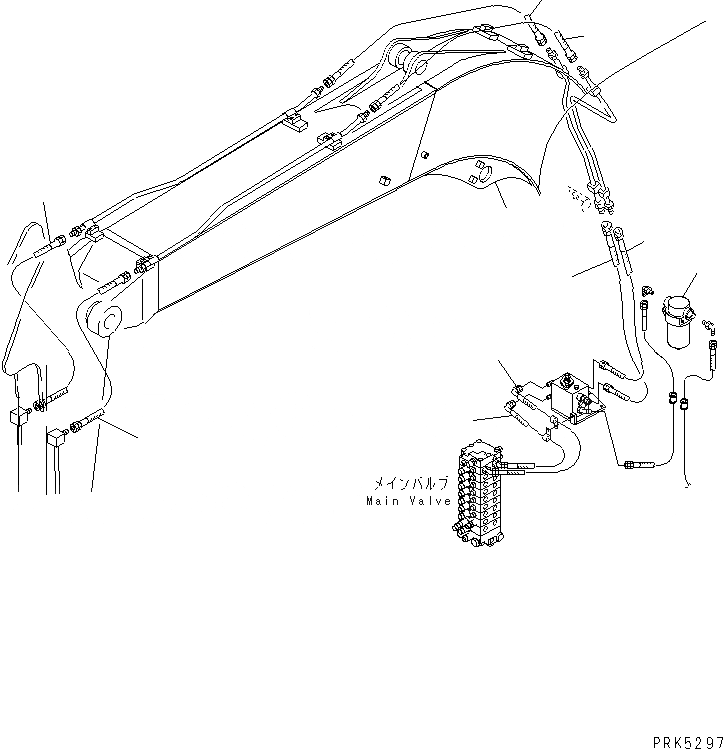 メインバルブ
Main Valve

PRK5297