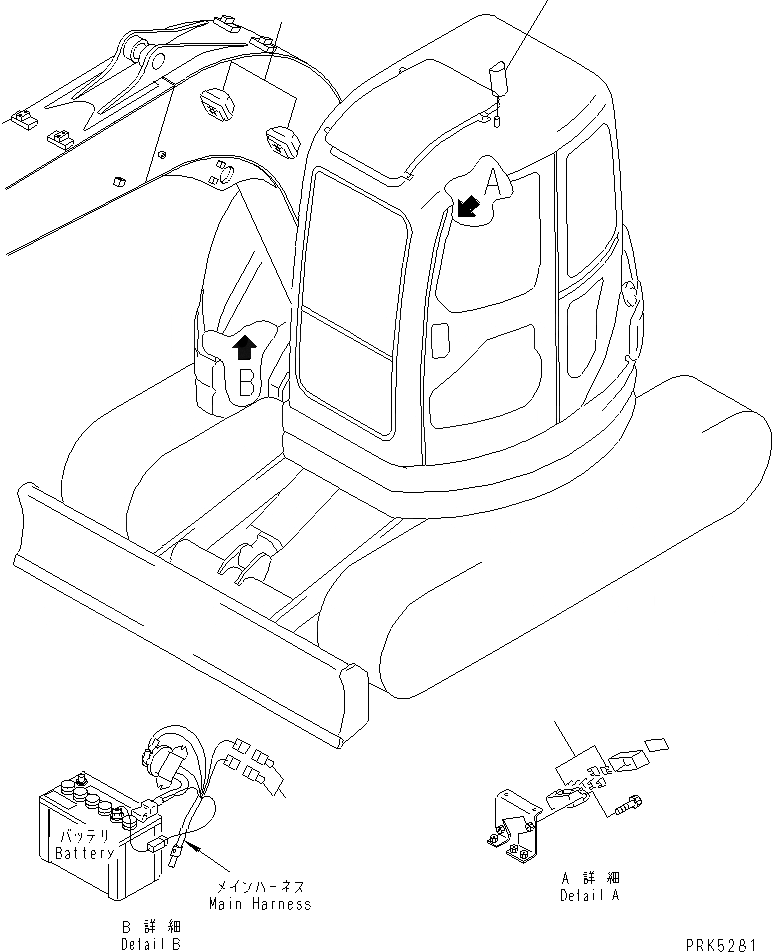 A

B

バッテリ
Battery

メインハーネス
Main Harness

B 詳 細
Detail B

A 詳 細
Detail A

PRK5281