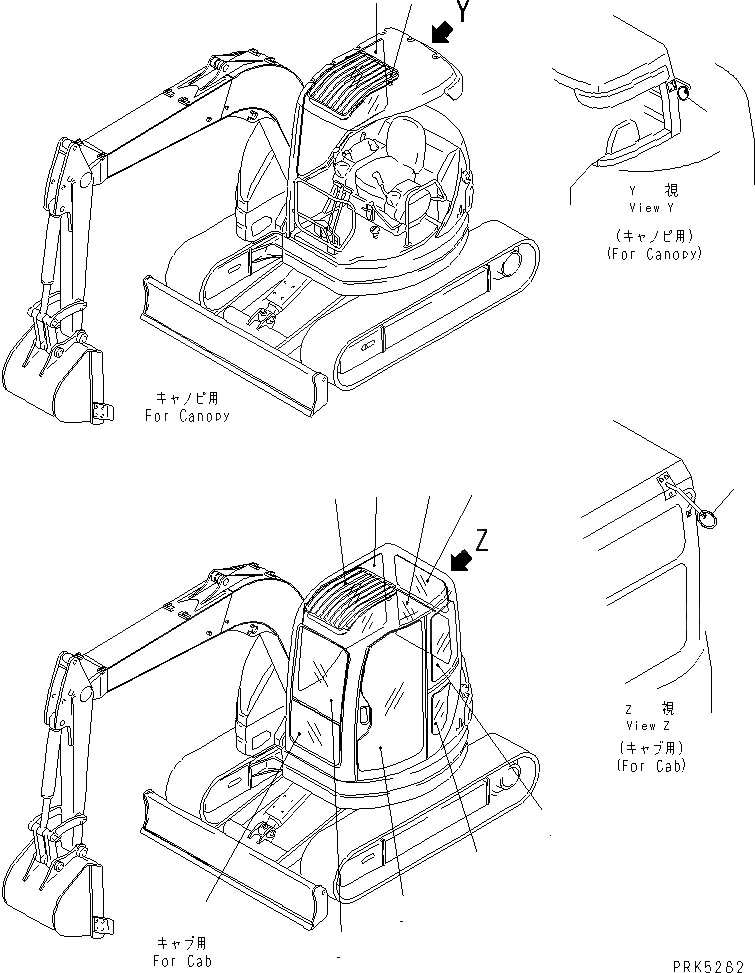 Y

Y 視
View Y

(キャノピ用)
(For Canopy)

キャノピ用
For Canopy

Z

Z 視
View Z

(キャブ用)
(For Cab)

キャブ用
For Cab

PRK5282