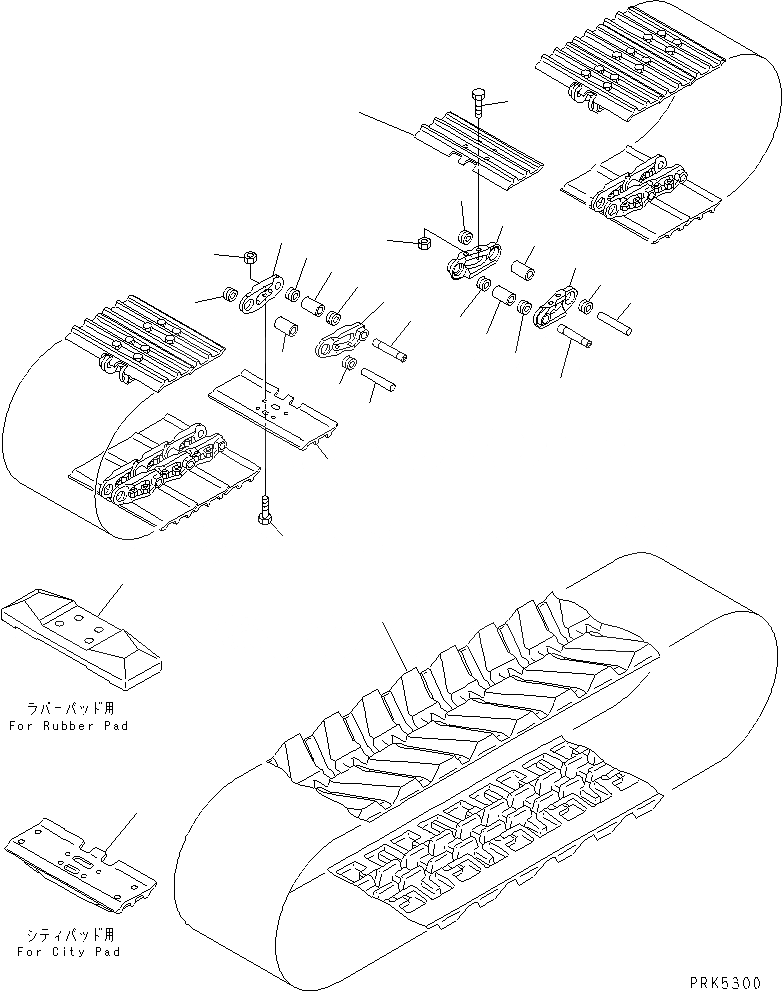 ラバーパッド用
For Rubber Pad

シティパッド用
For City Pad

PRK5300